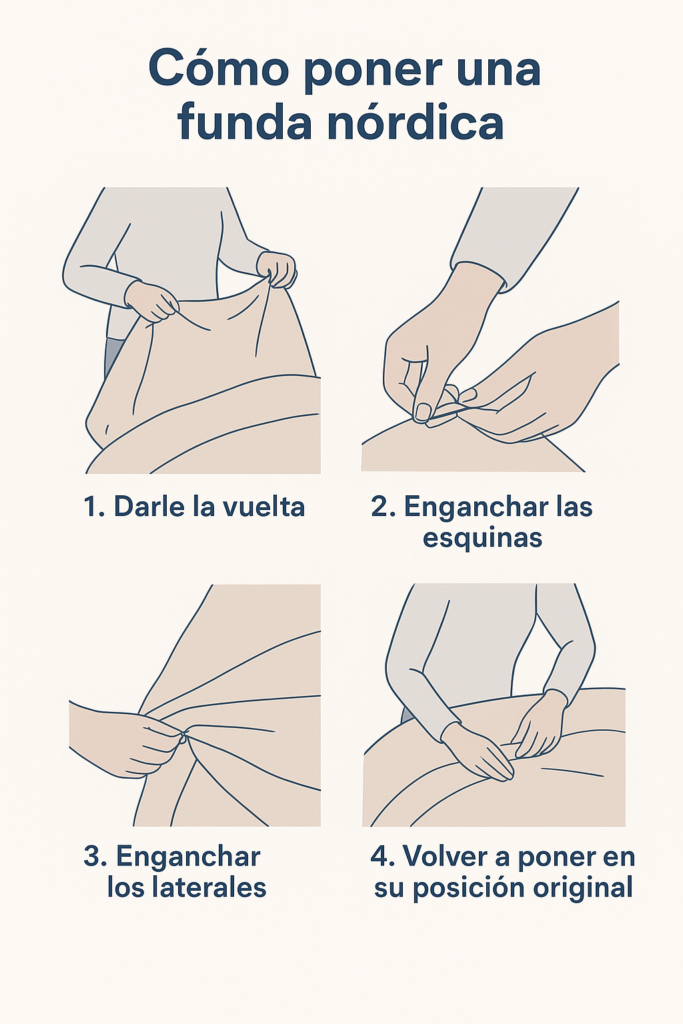 Cómo poner una funda nórdica

1. Darle la vuelta

2. Enganchar las esquinas

3. Enganchar los laterales

4. Volver a poner en su posición original